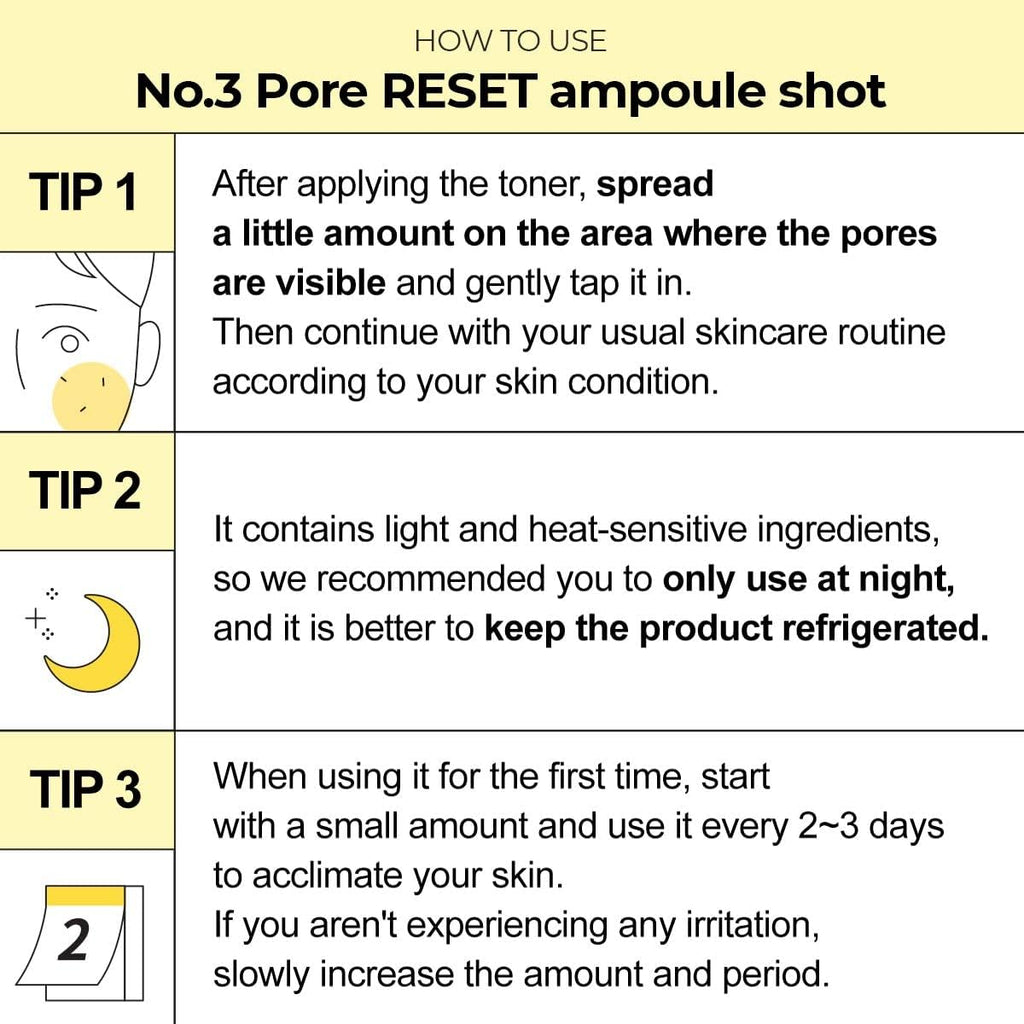 HOW TO USE
No.3 Pore RESET ampoule shot

TIP 1

After applying the toner, spread a little amount on the area where the pores are visible and gently tap it in.
Then continue with your usual skincare routine according to your skin condition.

TIP 2

It contains light and heat-sensitive ingredients, so we recommended you to only use at night, and it is better to keep the product refrigerated.

TIP 3

2

When using it for the first time, start with a small amount and use it every 2~3 days to acclimate your skin.
If you aren't experiencing any irritation, slowly increase the amount and period.